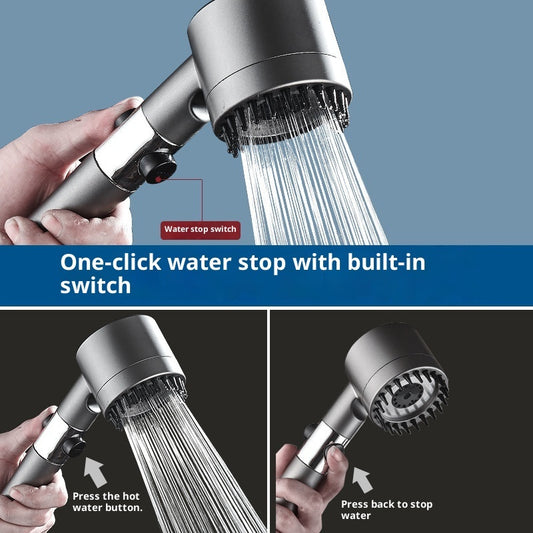 Water stop switch

One-click water stop with built-in switch

Press the hot water button.

Press back to stop water